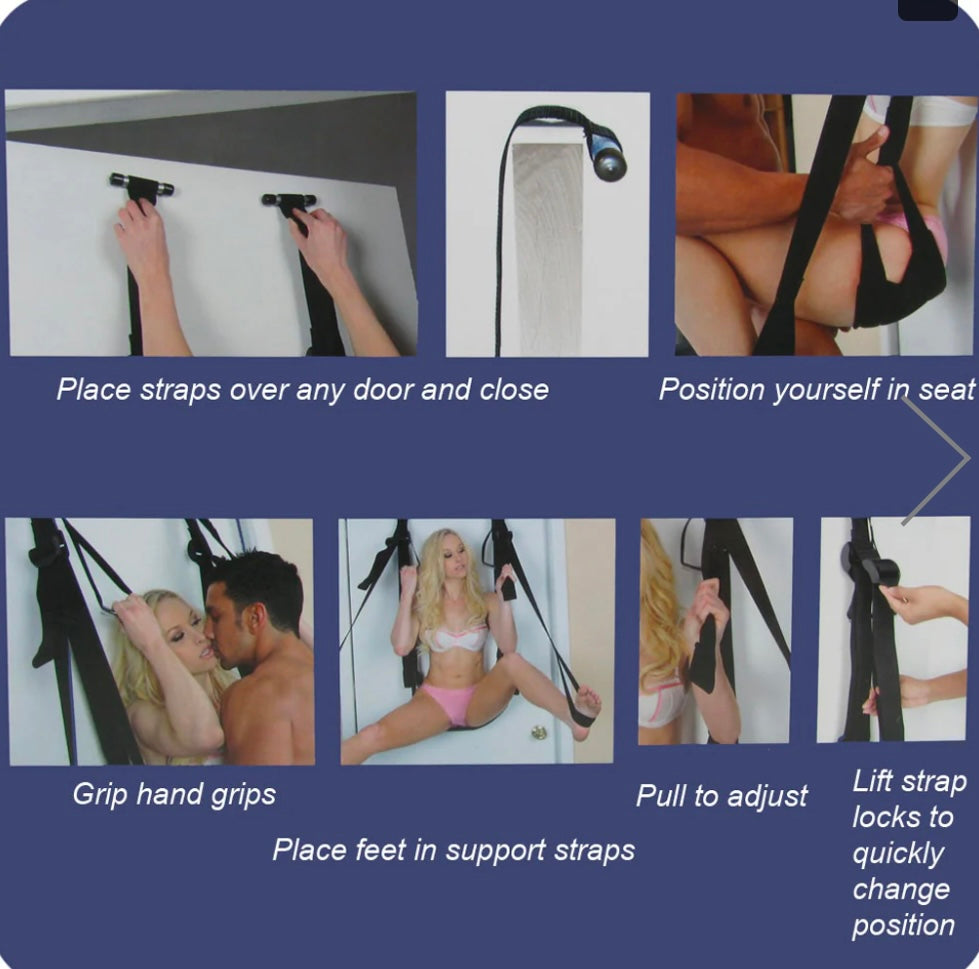 Place straps over any door and close

Position yourself in seat

Grip hand grips

Place feet in support straps

Pull to adjust

Lift strap locks to quickly change position